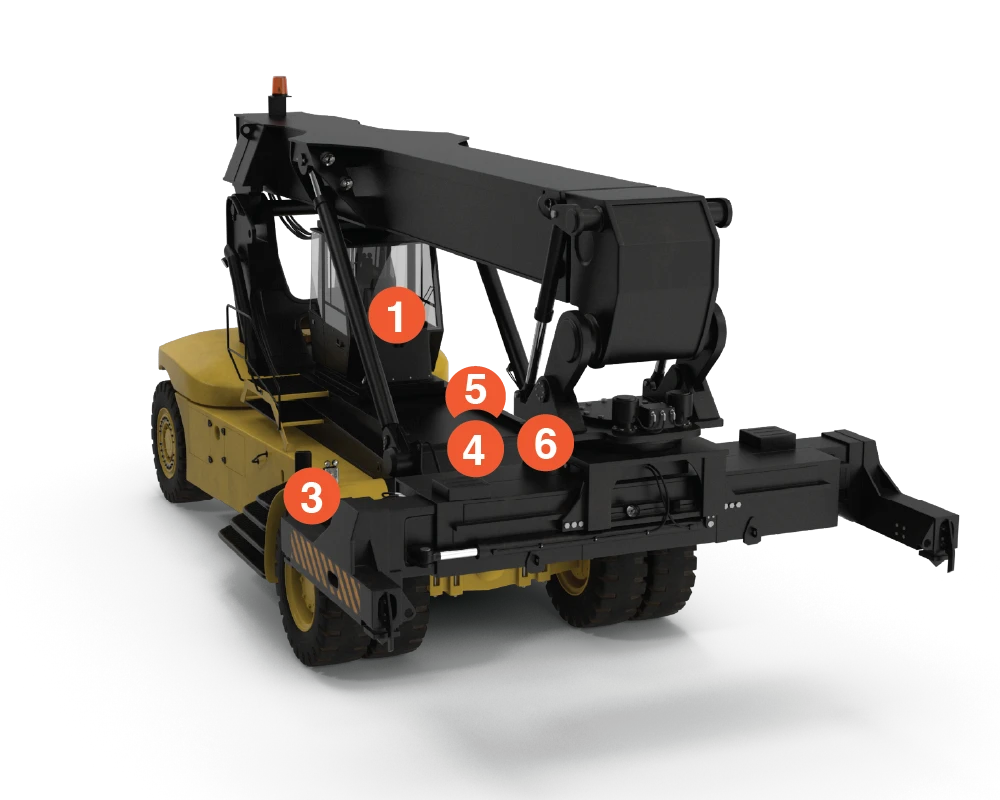 1
5
4
6
3