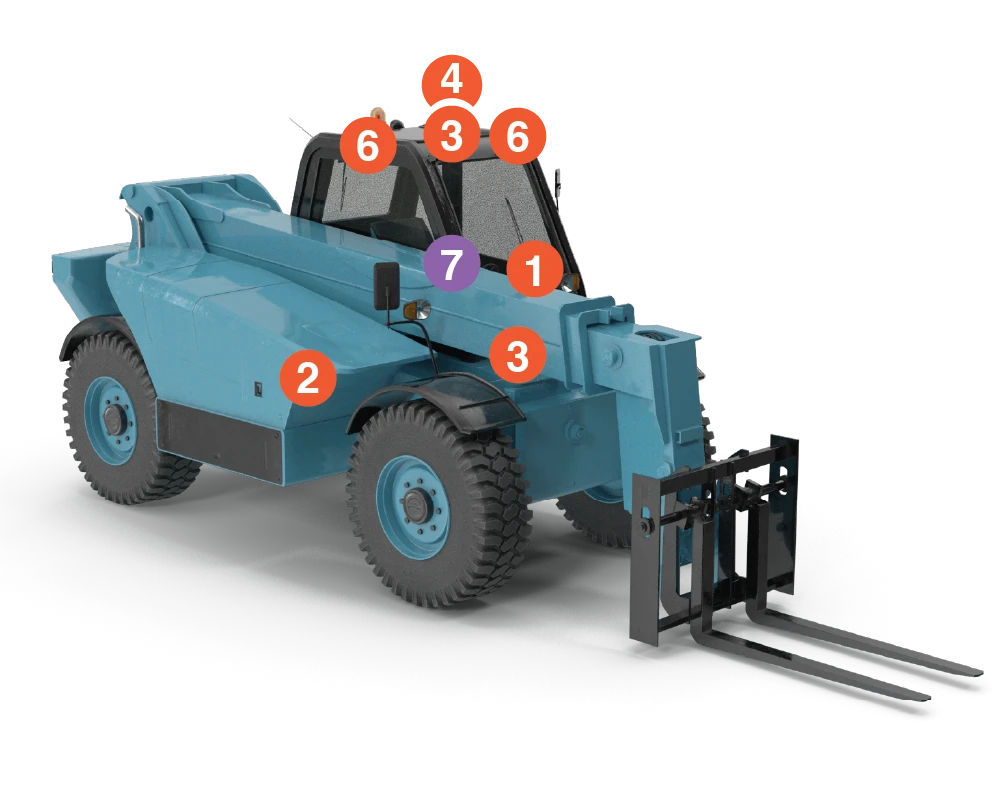 4
6
3
6
7
1
3
2